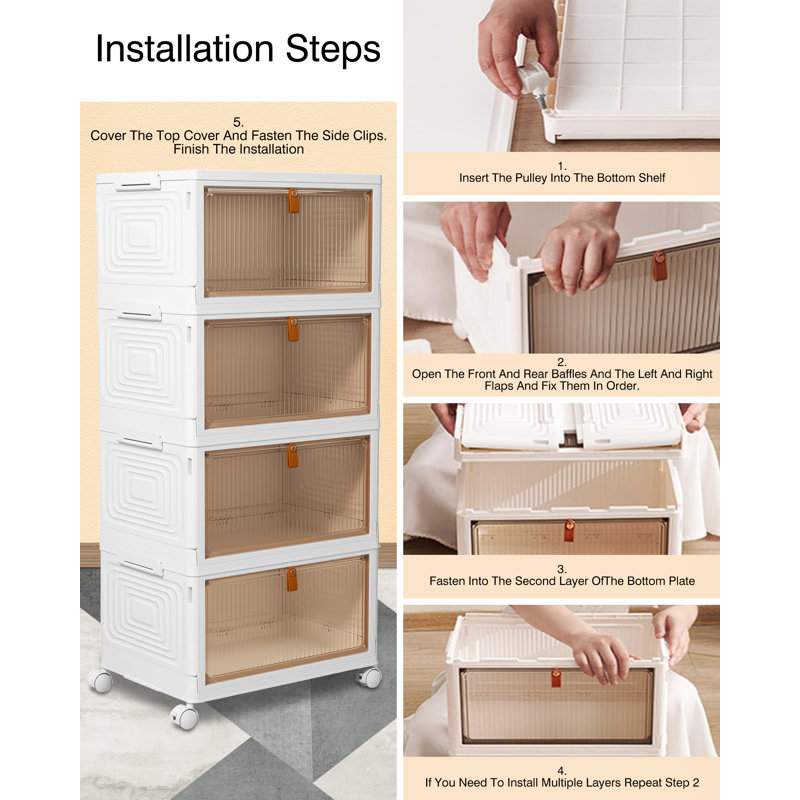 Installation Steps

5.
Cover The Top Cover And Fasten The Side Clips.
Finish The Installation

1.
Insert The Pulley Into The Bottom Shelf

2.
Open The Front And Rear Baffles And The Left And Right Flaps And Fix Them In Order.

3.
Fasten Into The Second Layer OfThe Bottom Plate

4.
If You Need To Install Multiple Layers Repeat Step 2